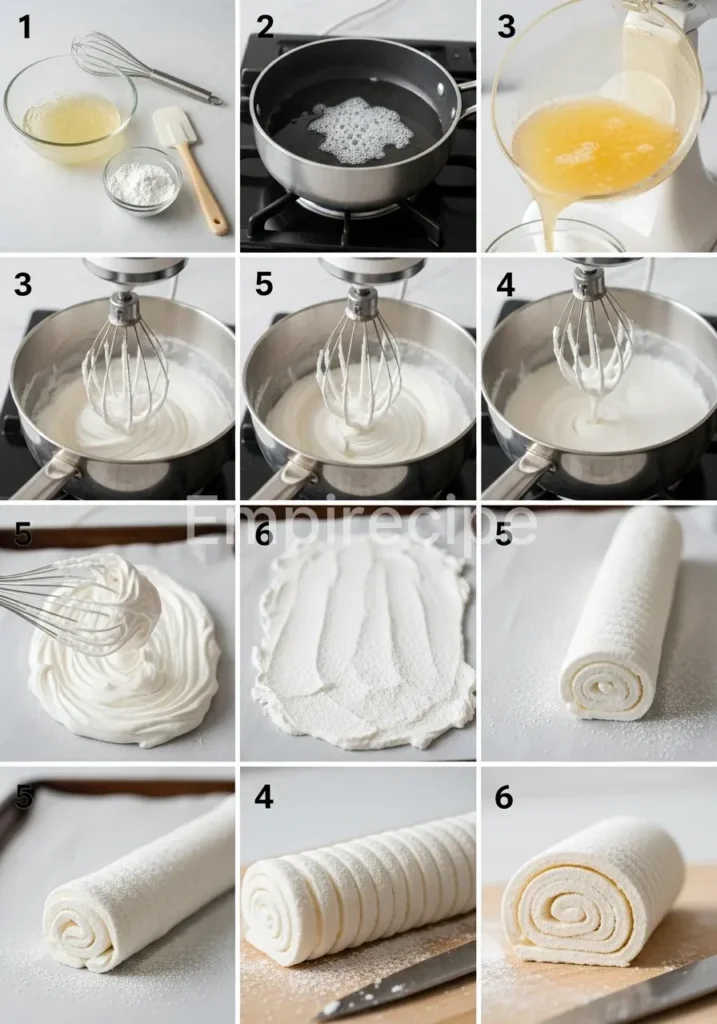 1

2

3

3

5

4

5

6

5

5

4

6

Empirecipe